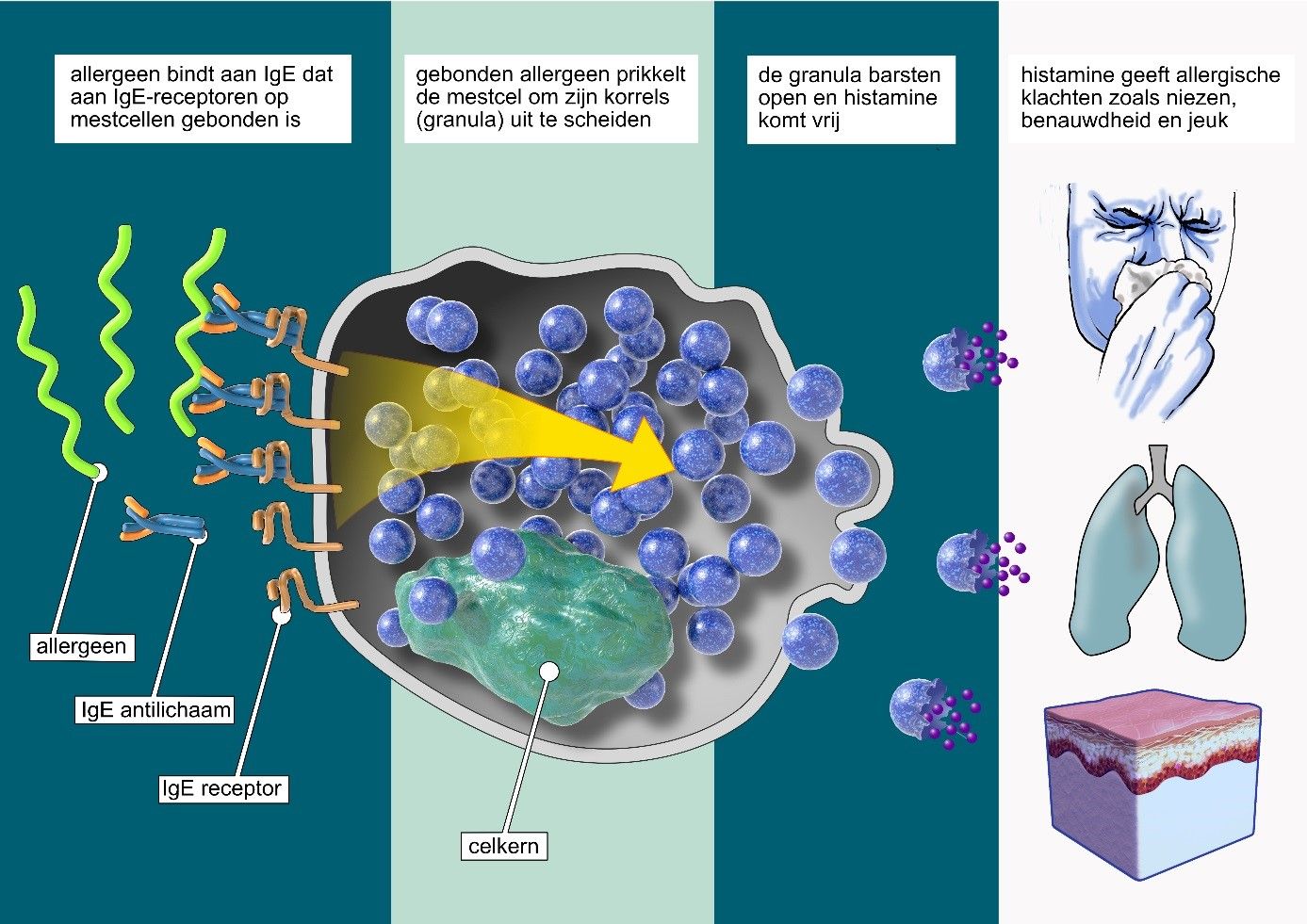 allergeen bindt aan IgE dat aan IgE-receptoren op mestcellen gebonden is

gebonden allergeen prikkelt de mestcel om zijn korrels (granula) uit te scheiden

de granula barsten open en histamine komt vrij

histamine geeft allergische klachten zoals niezen, benauwdheid en jeuk

allergeen

IgE antilichaam

IgE receptor

celkern